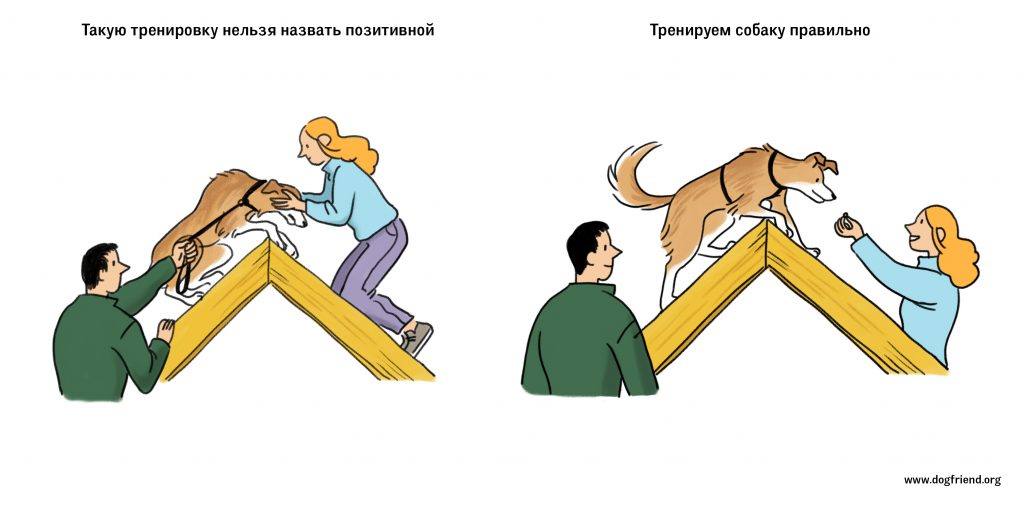 Такую тренировку нельзя назвать позитивной

Тренируем собаку правильно

www.dogfriend.org